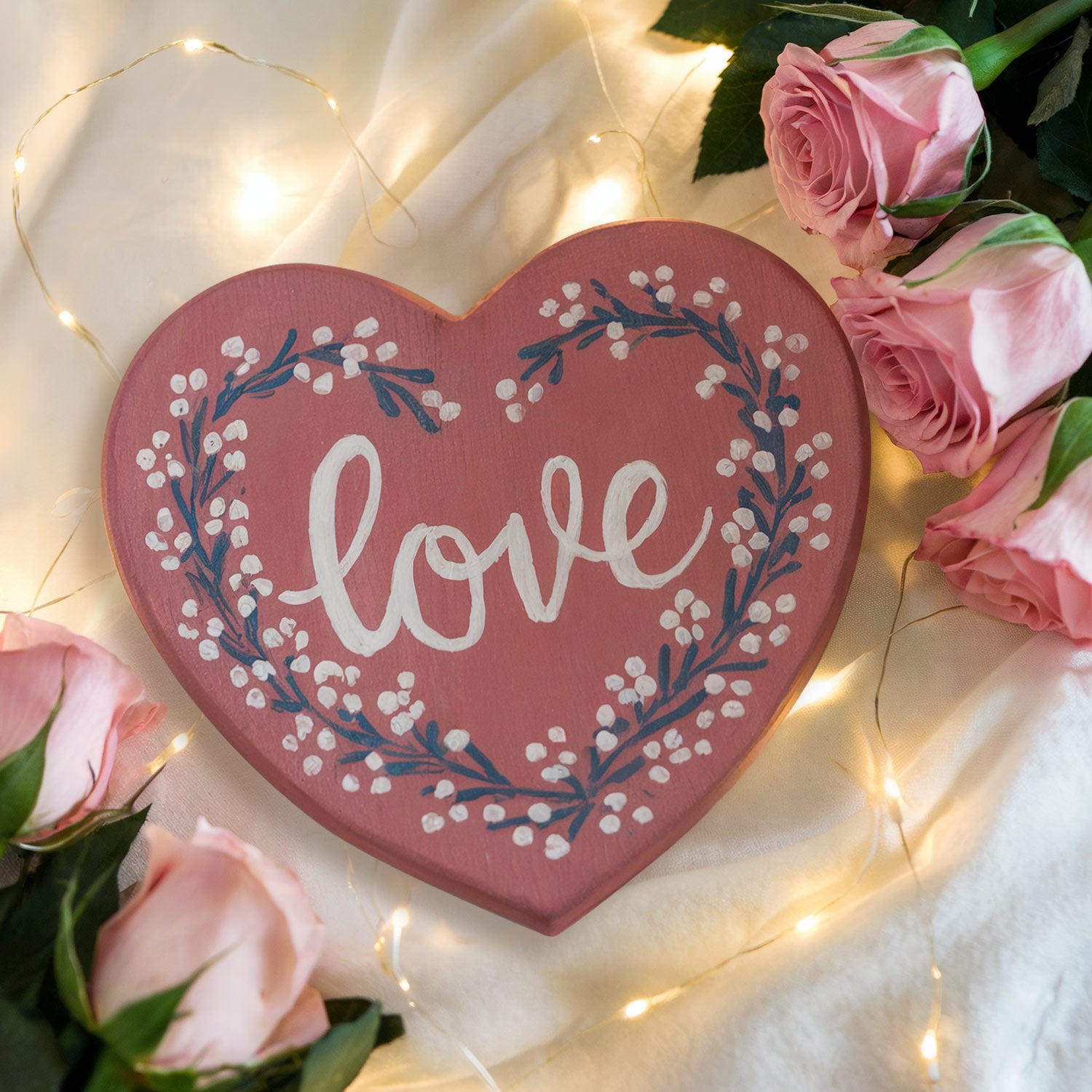 love