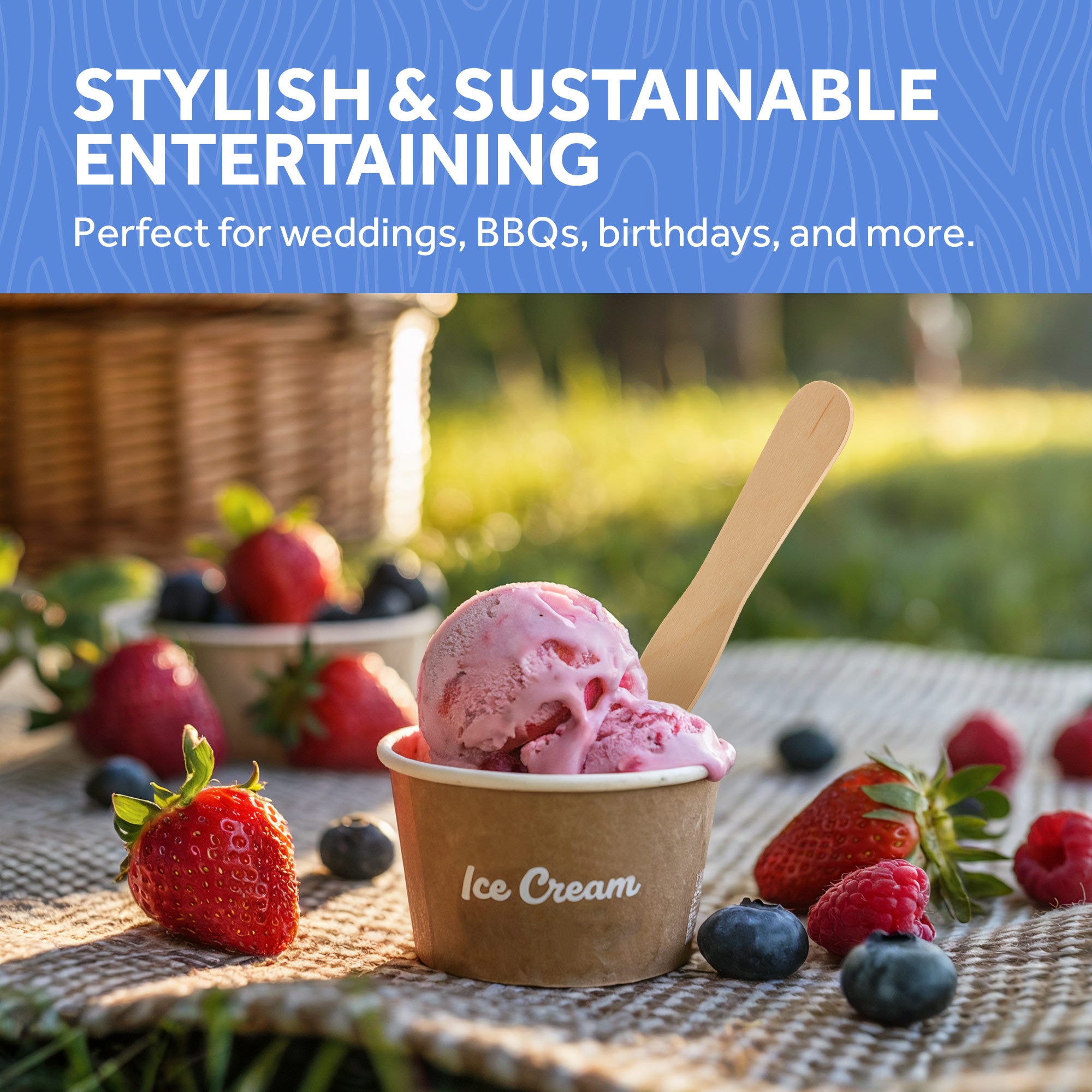 STYLISH & SUSTAINABLE ENTERTAINING

Perfect for weddings, BBQs, birthdays, and more.

Ice Cream