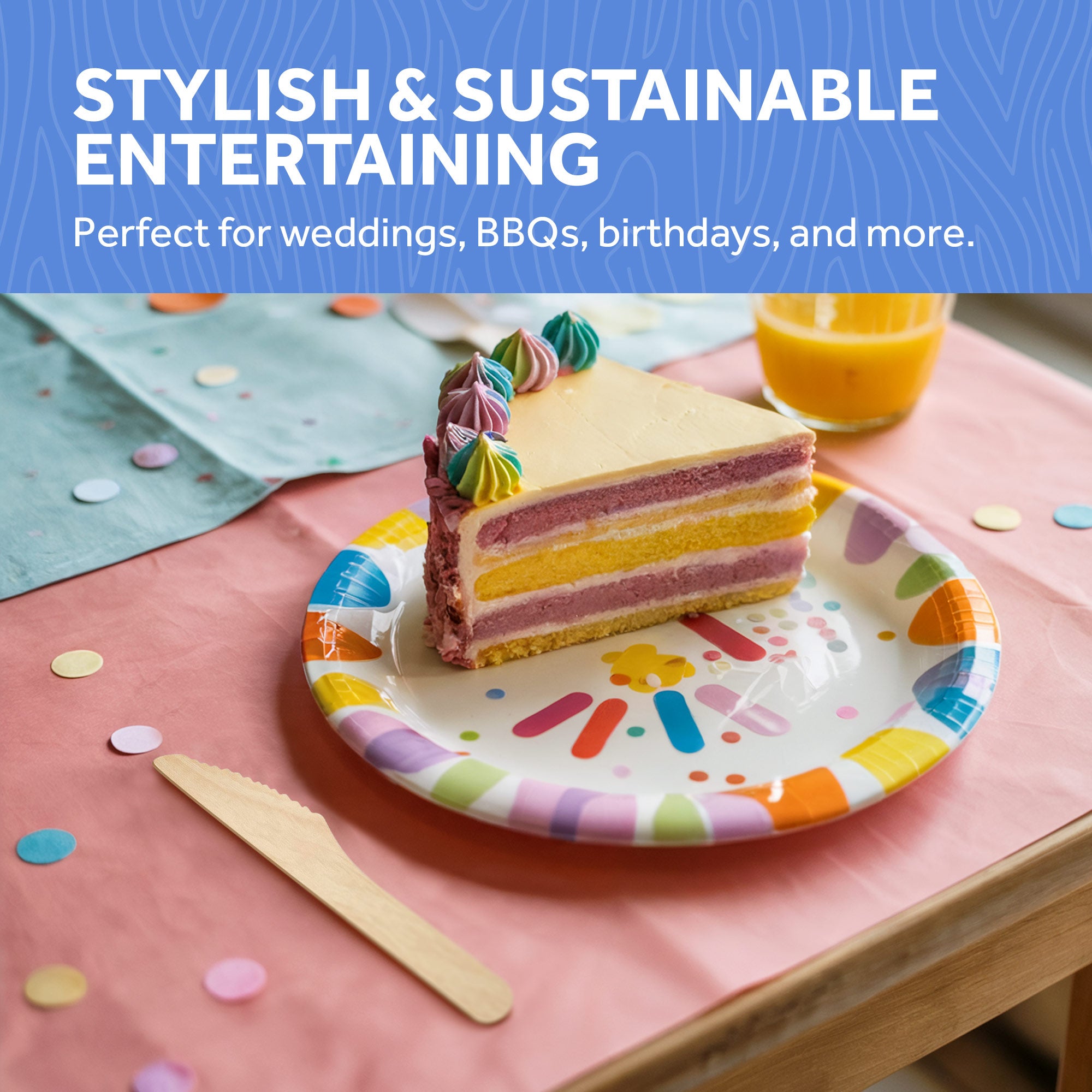 STYLISH & SUSTAINABLE ENTERTAINING

Perfect for weddings, BBQs, birthdays, and more.