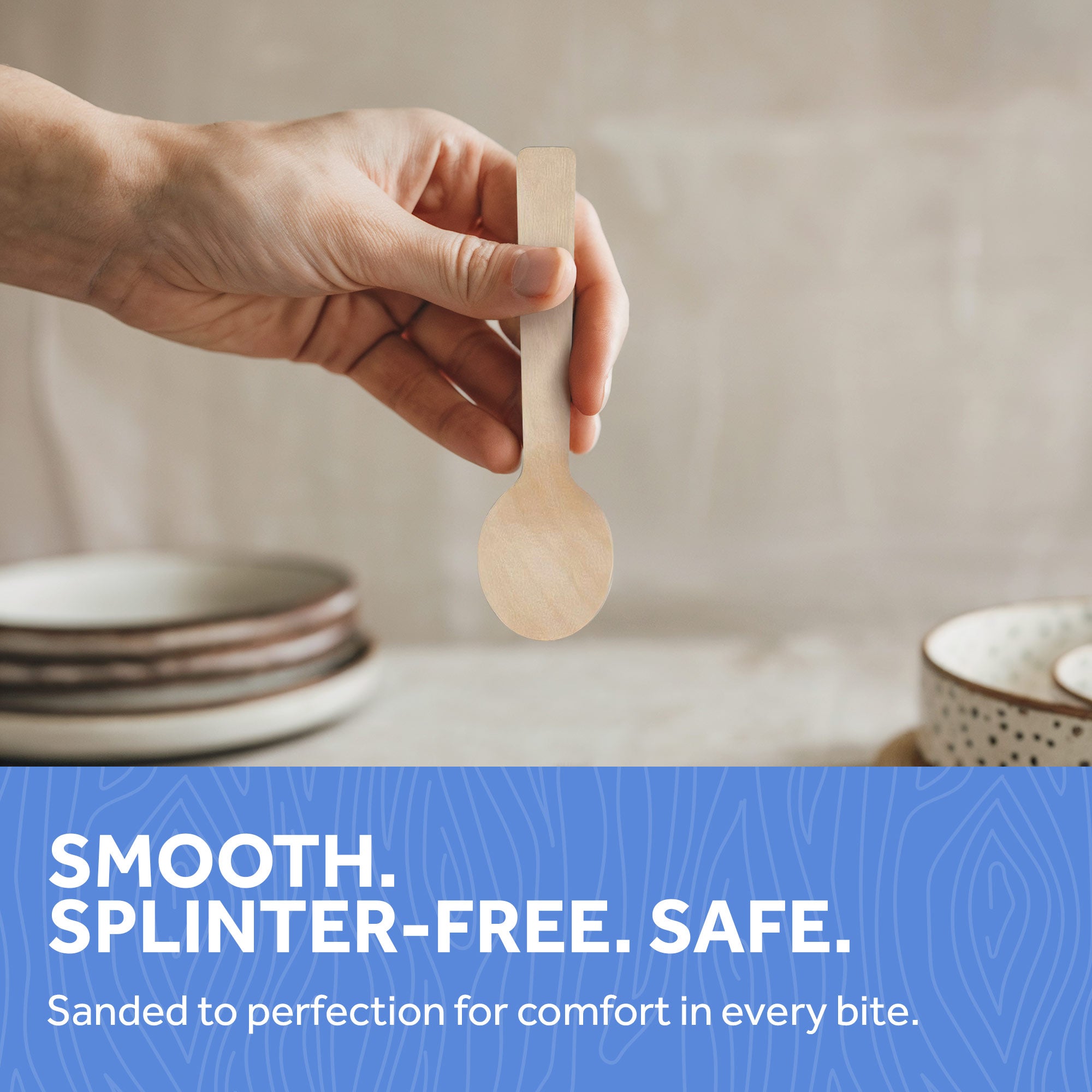 SMOOTH.
SPLINTER-FREE. SAFE.

Sanded to perfection for comfort in every bite.