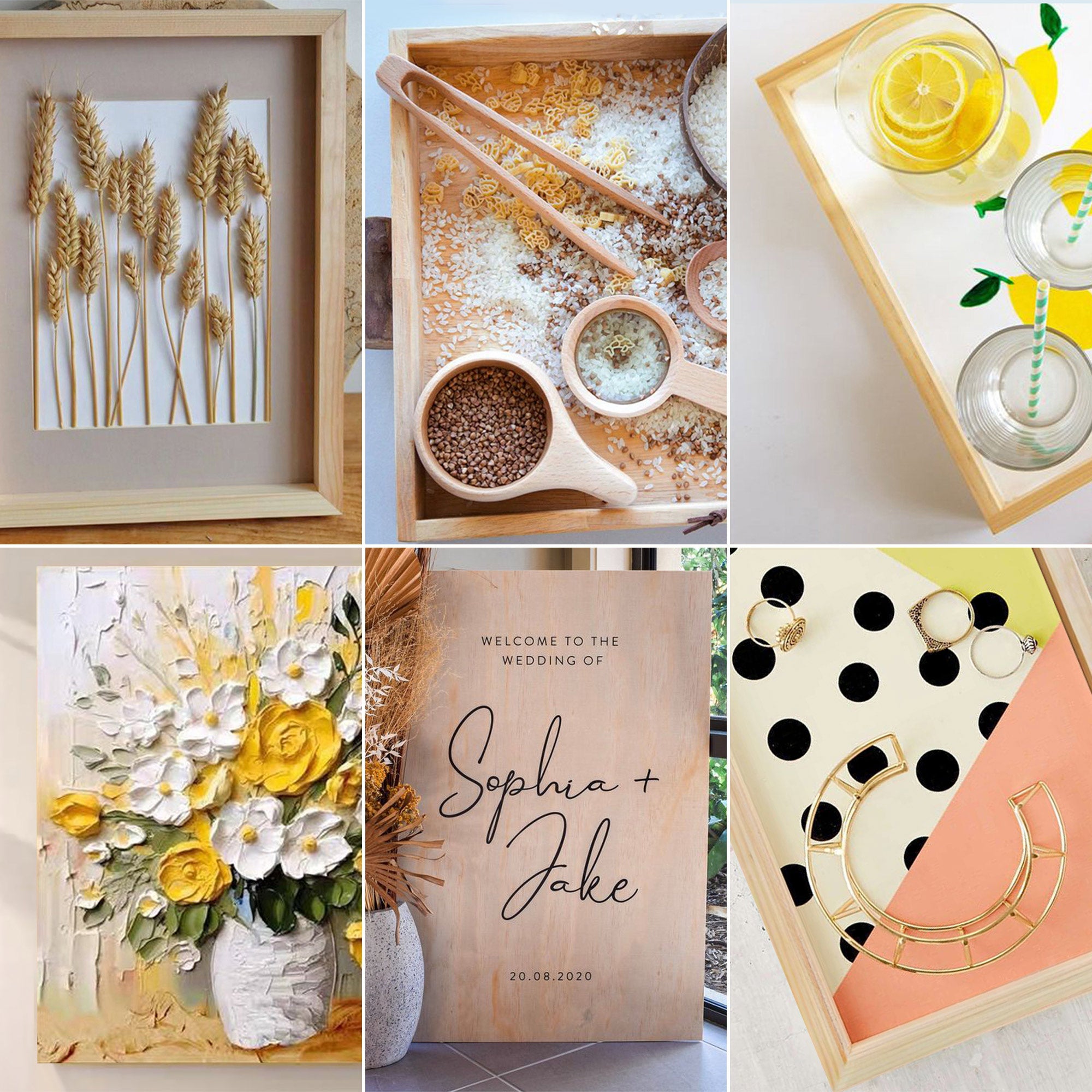 WELCOME TO THE WEDDING OF

Sophia + Jake

20.08.2020