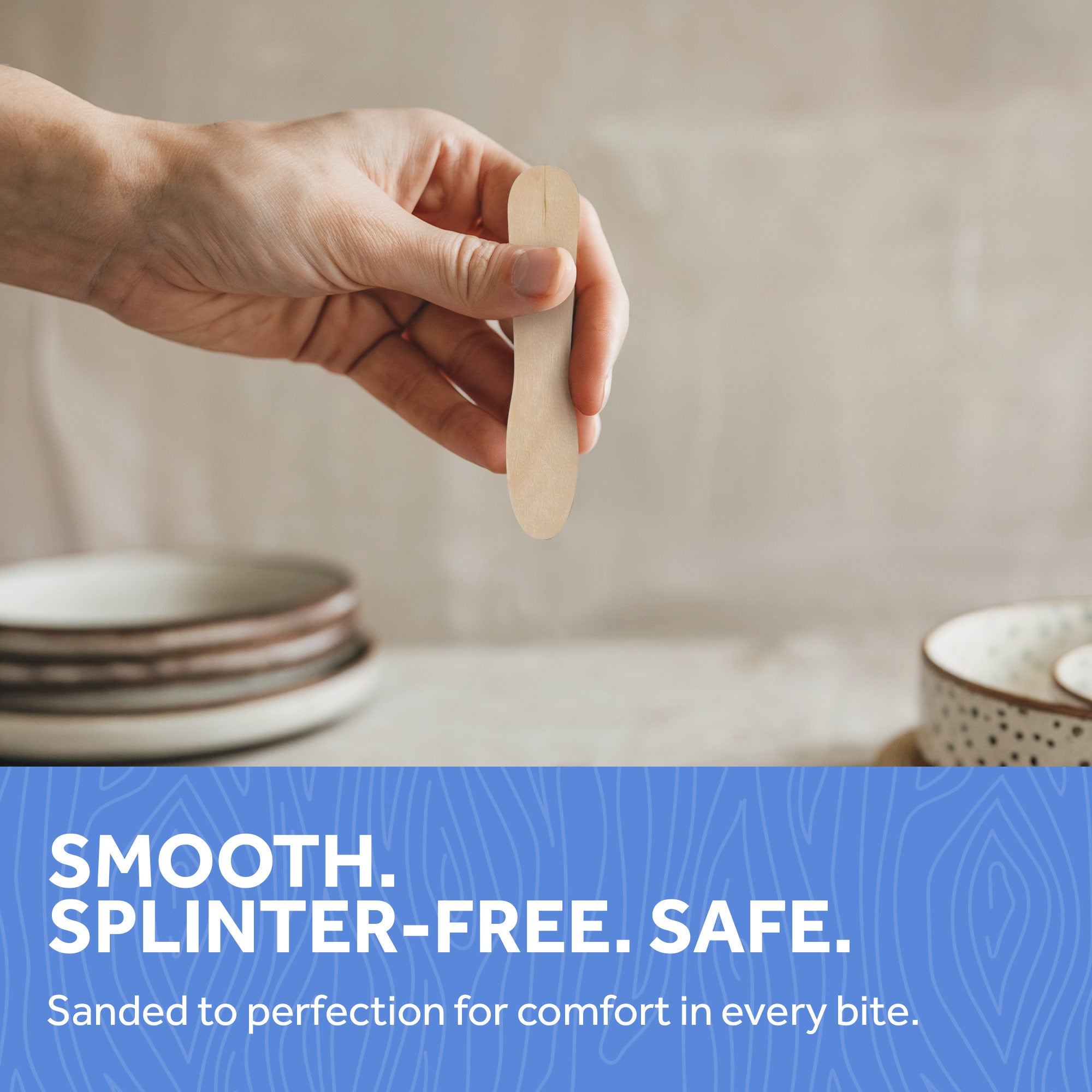 SMOOTH.
SPLINTER-FREE. SAFE.

Sanded to perfection for comfort in every bite.