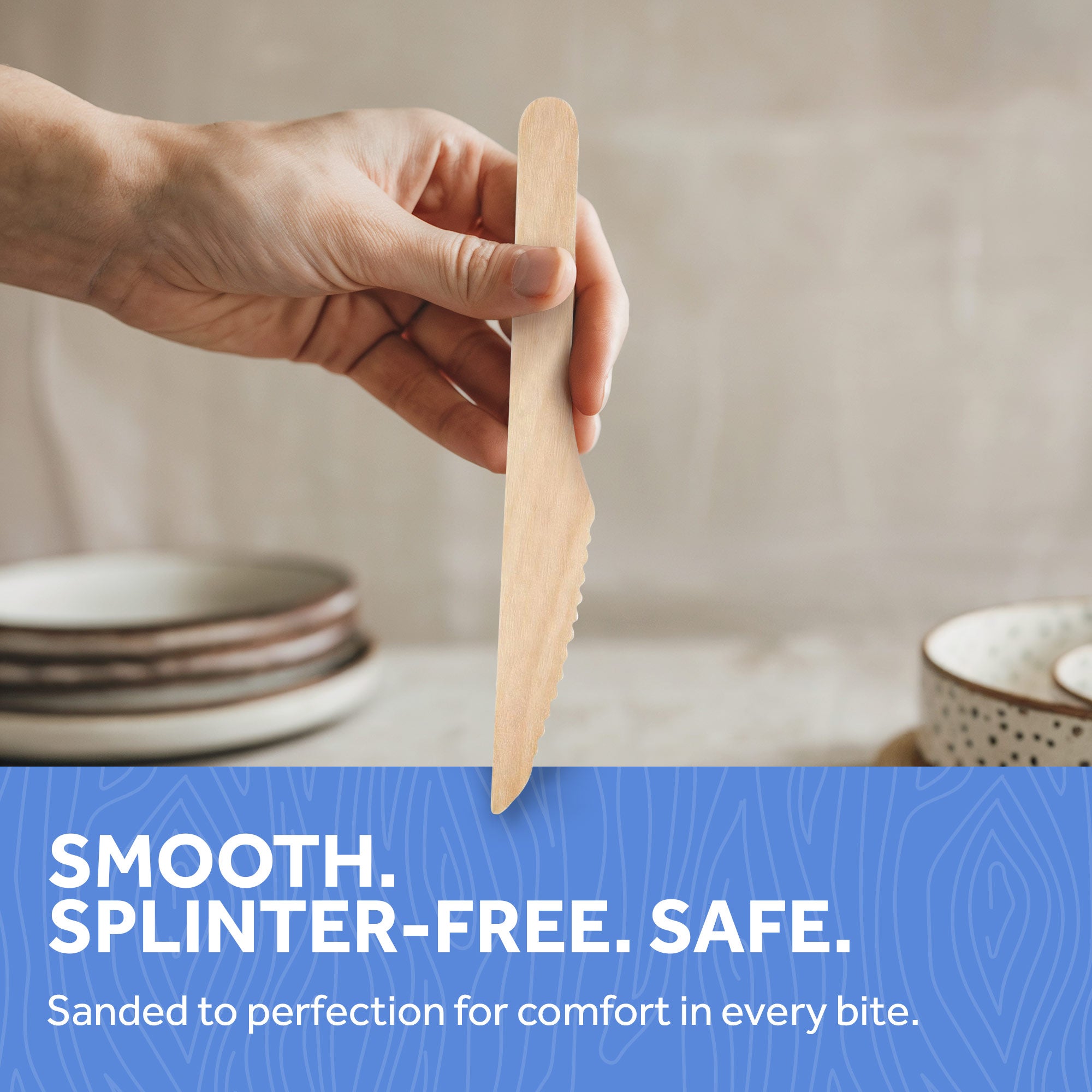 SMOOTH.
SPLINTER-FREE. SAFE.

Sanded to perfection for comfort in every bite.